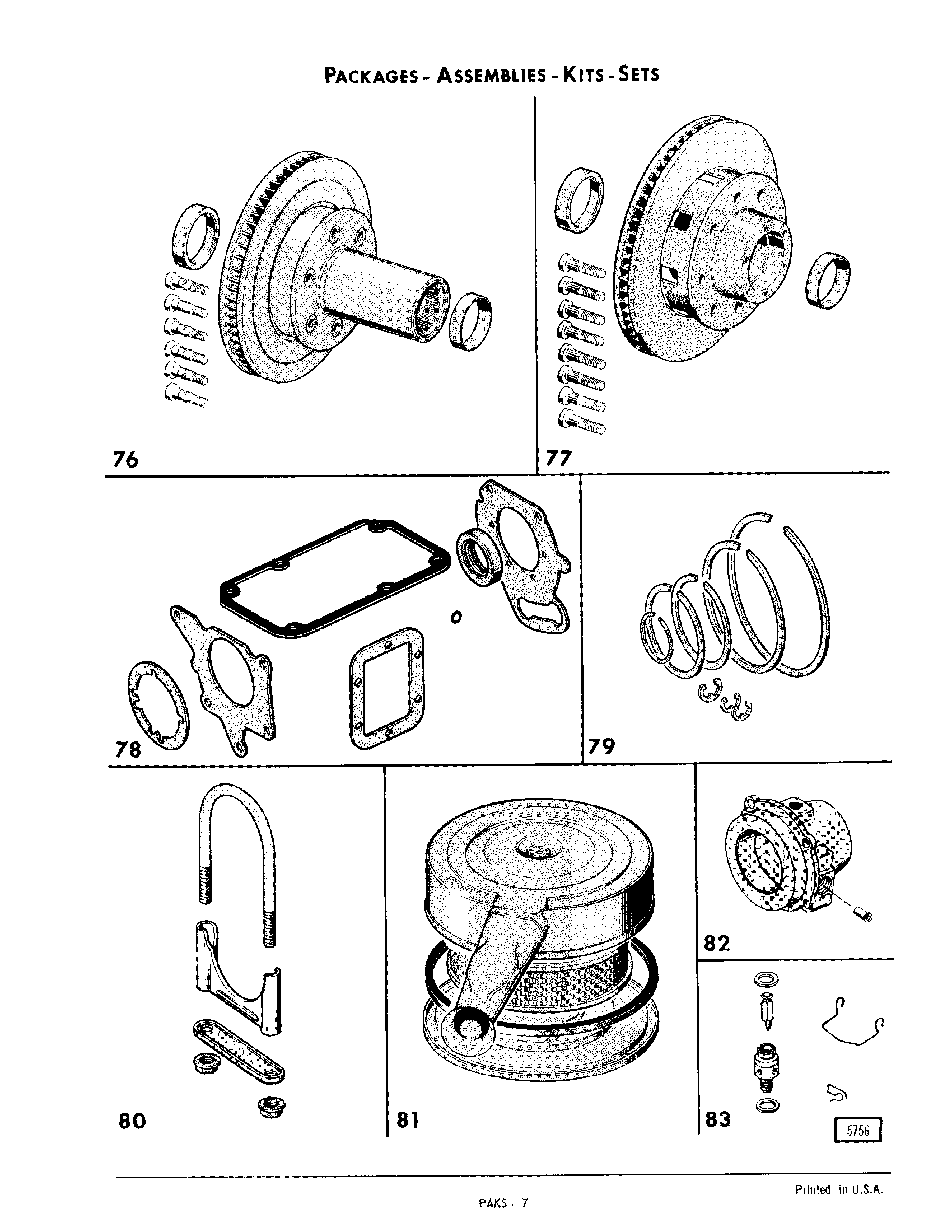 PACKAGES - ASSEMBLIES - KITS - SETS

76

77

78

79

80

81

82

83

5756

Printed in U.S.A.

PAKS – 7