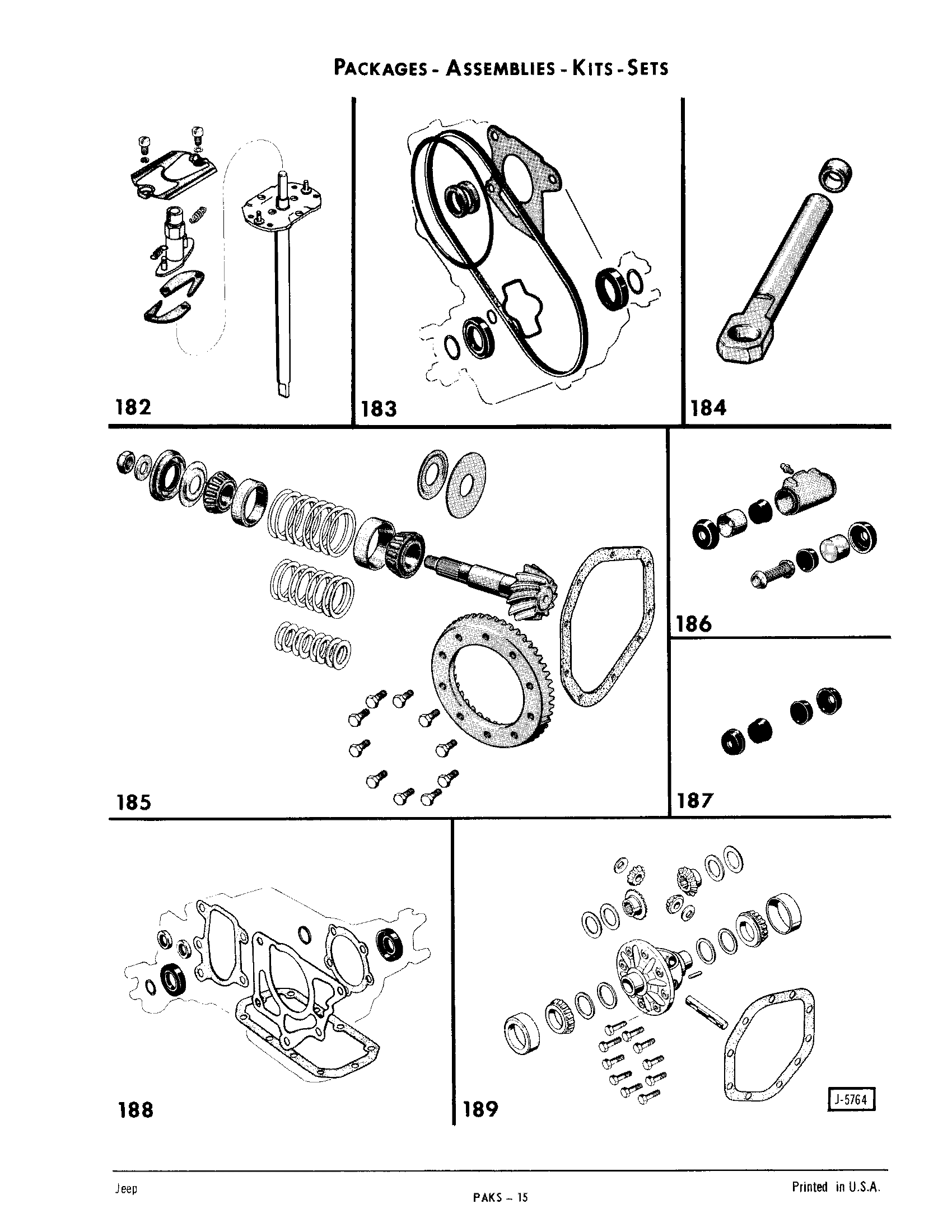 PACKAGES - ASSEMBLIES - KITS - SETS

182

183

184

185

186

187

188

189

J-5764

Jeep

PAKS – 15

Printed in U.S.A.