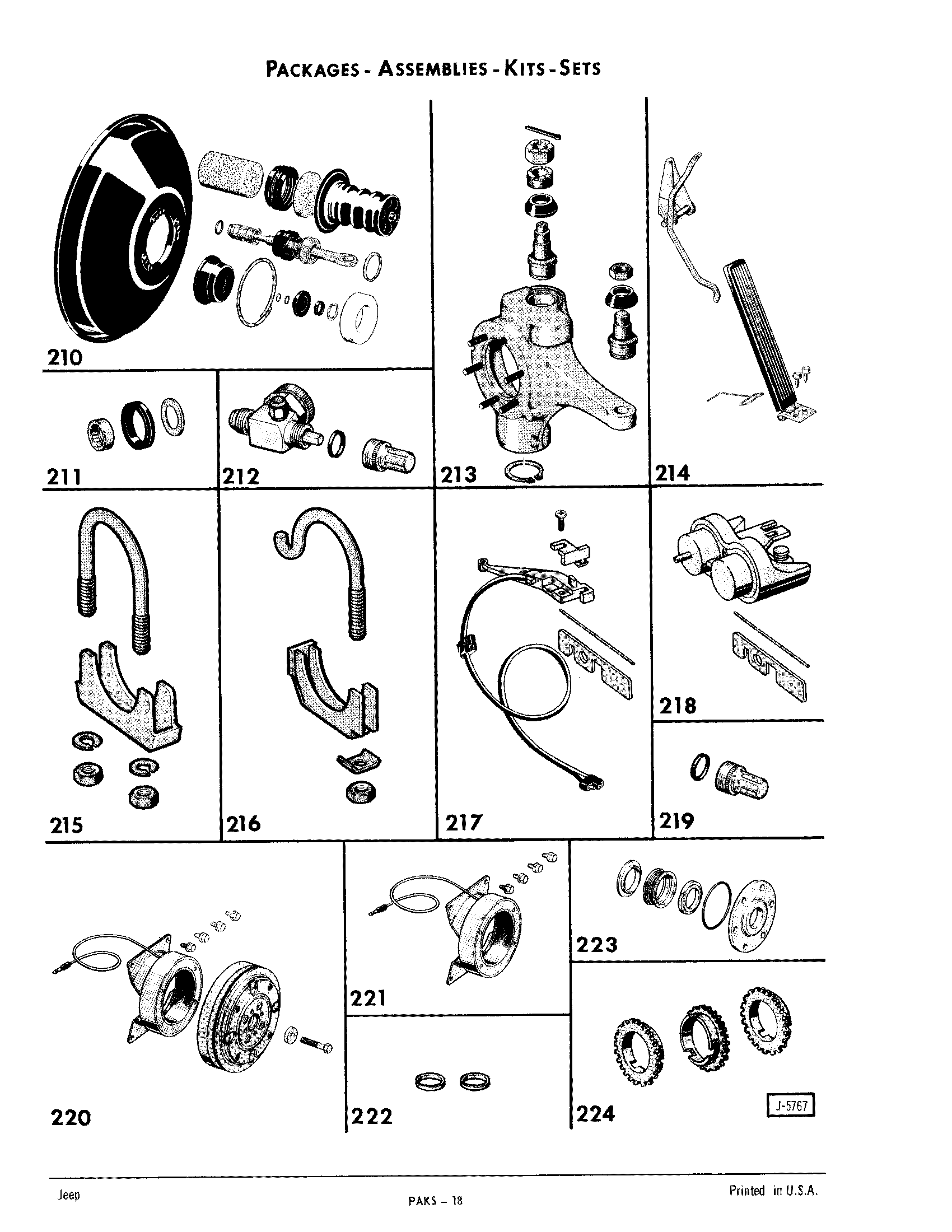 PACKAGES - ASSEMBLIES - KITS - SETS

210

211

212

213

214

215

216

217

218

219

220

221

222

223

224

J-5767

Jeep

PAKS – 18

Printed in U.S.A.