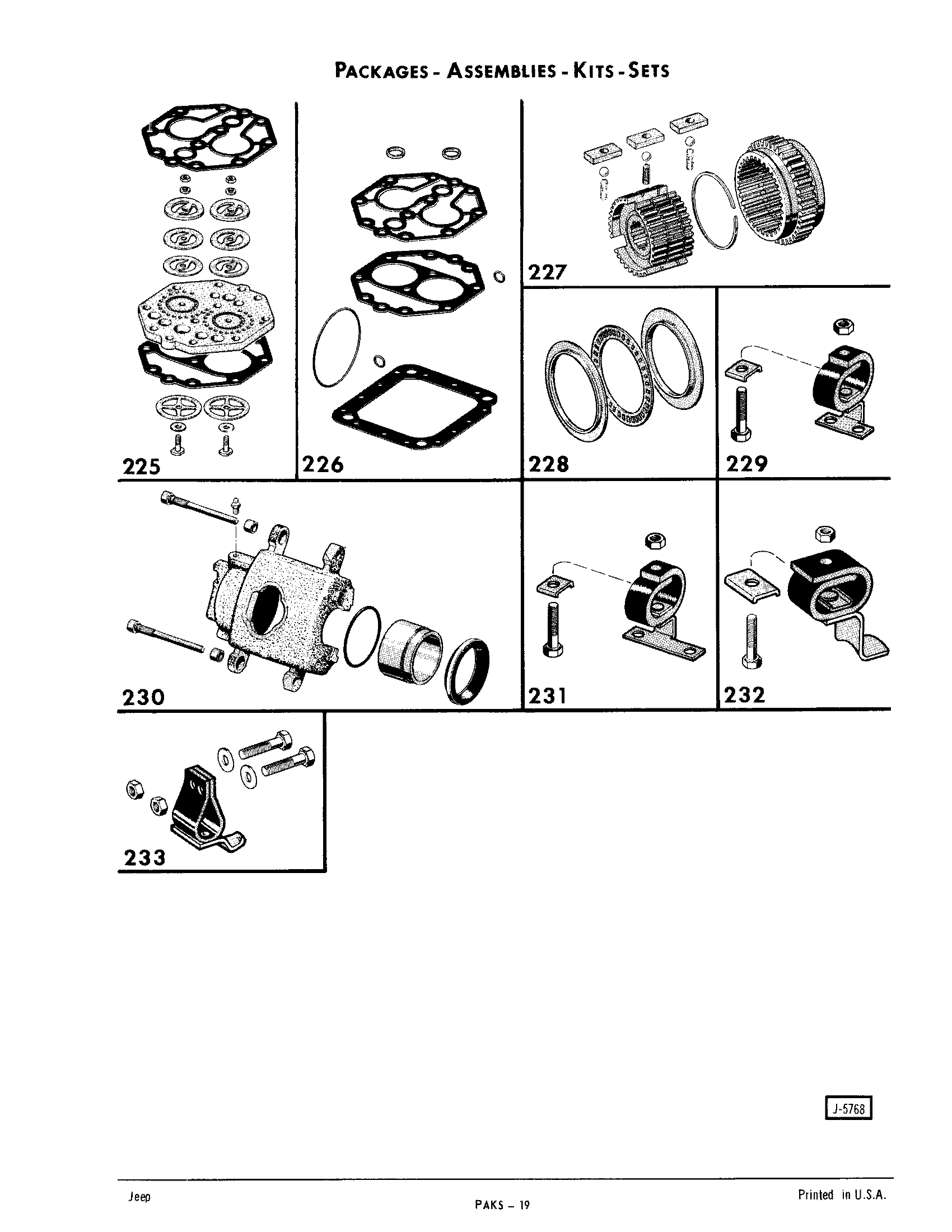 PACKAGES - ASSEMBLIES - KITS - SETS

225

226

227

228

229

230

231

232

233

J-5768

Jeep

PAKS – 19

Printed in U.S.A.