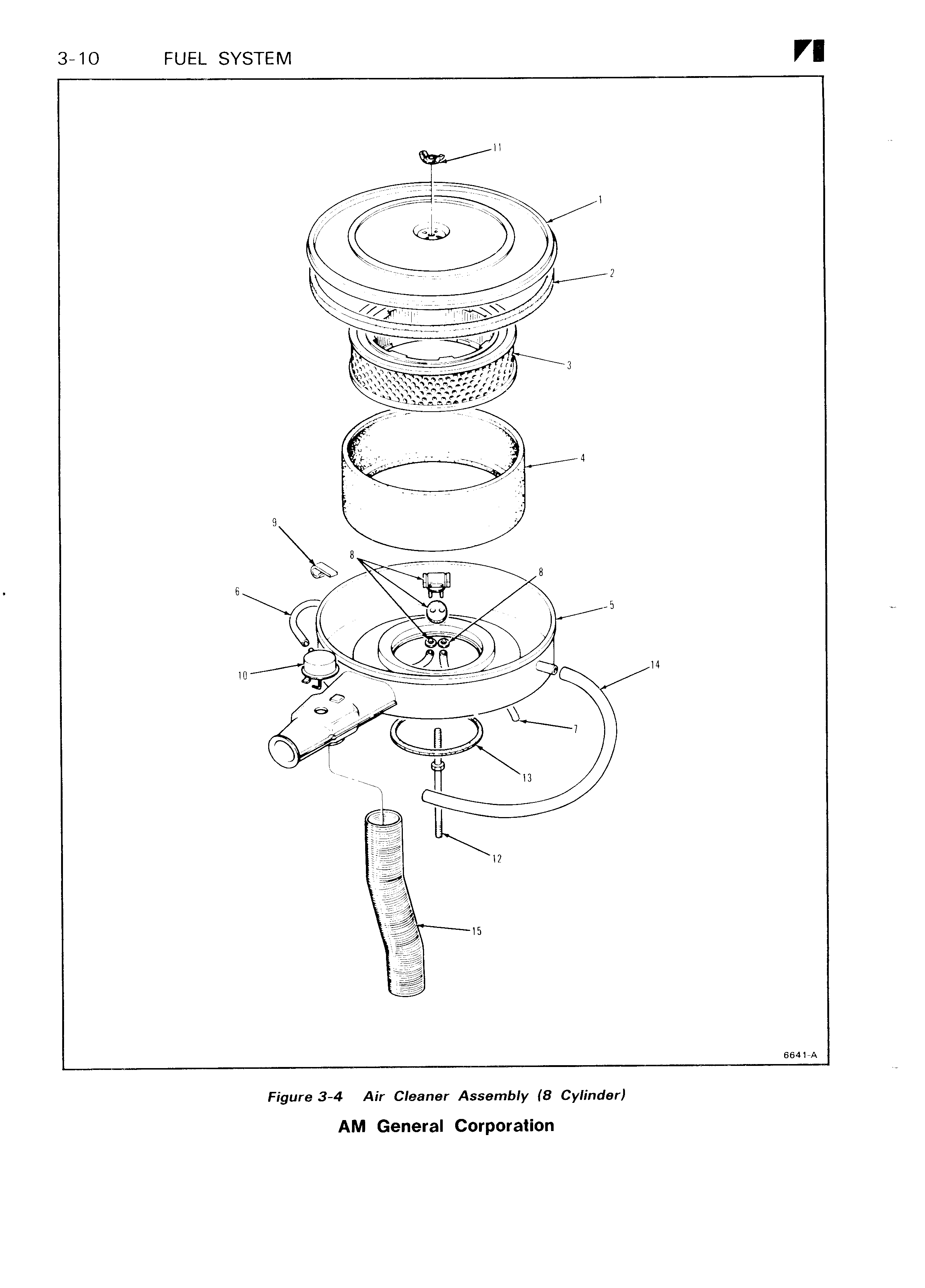 3-10 FUEL SYSTEM

11
1
2
3
4
9
8
8
6
5
10
14
7
13
12
15

6641-A

Figure 3-4 Air Cleaner Assembly (8 Cylinder)

AM General Corporation